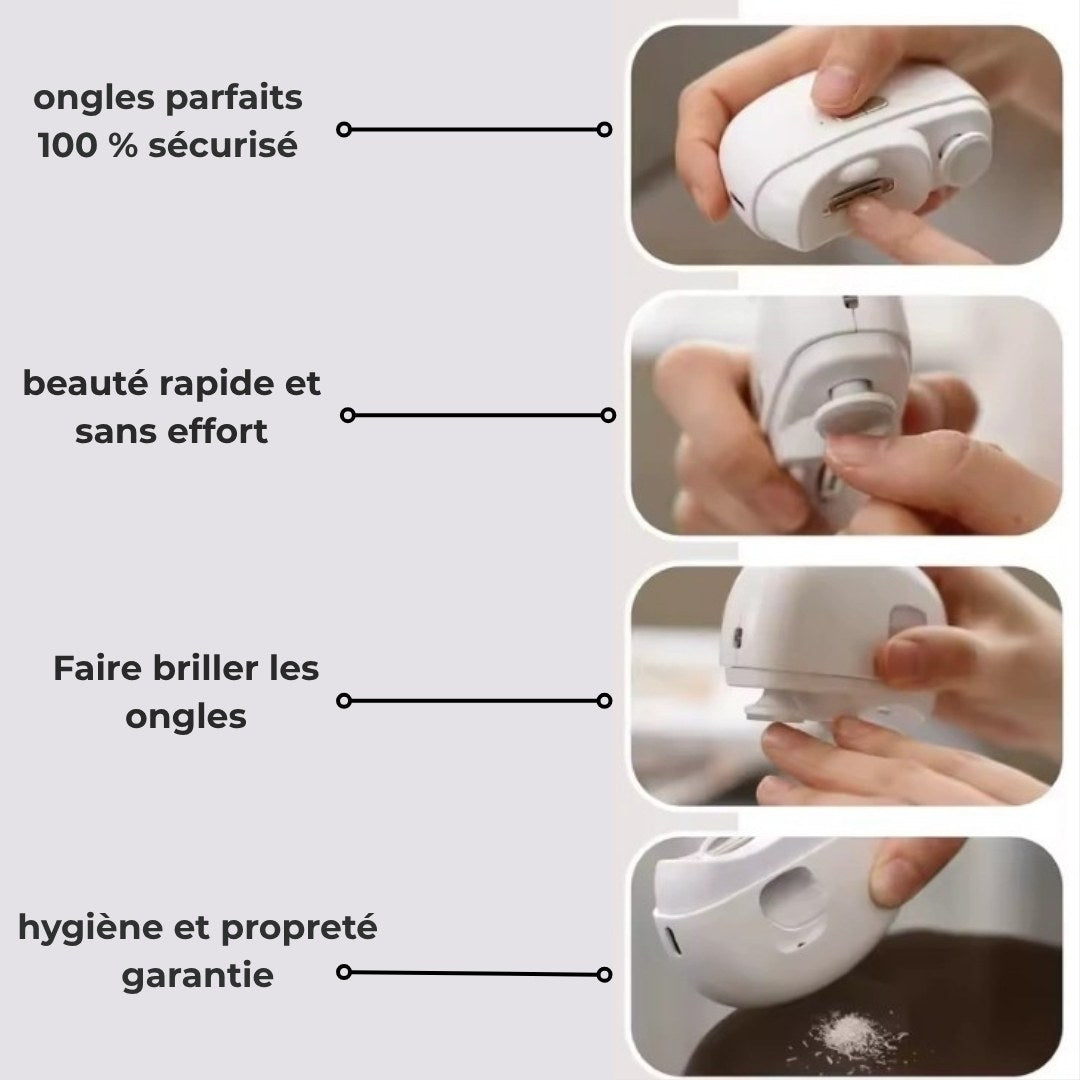 ongles parfaits
100 % sécurisé

beauté rapide et
sans effort

Faire briller les
ongles

hygiène et propreté
garantie