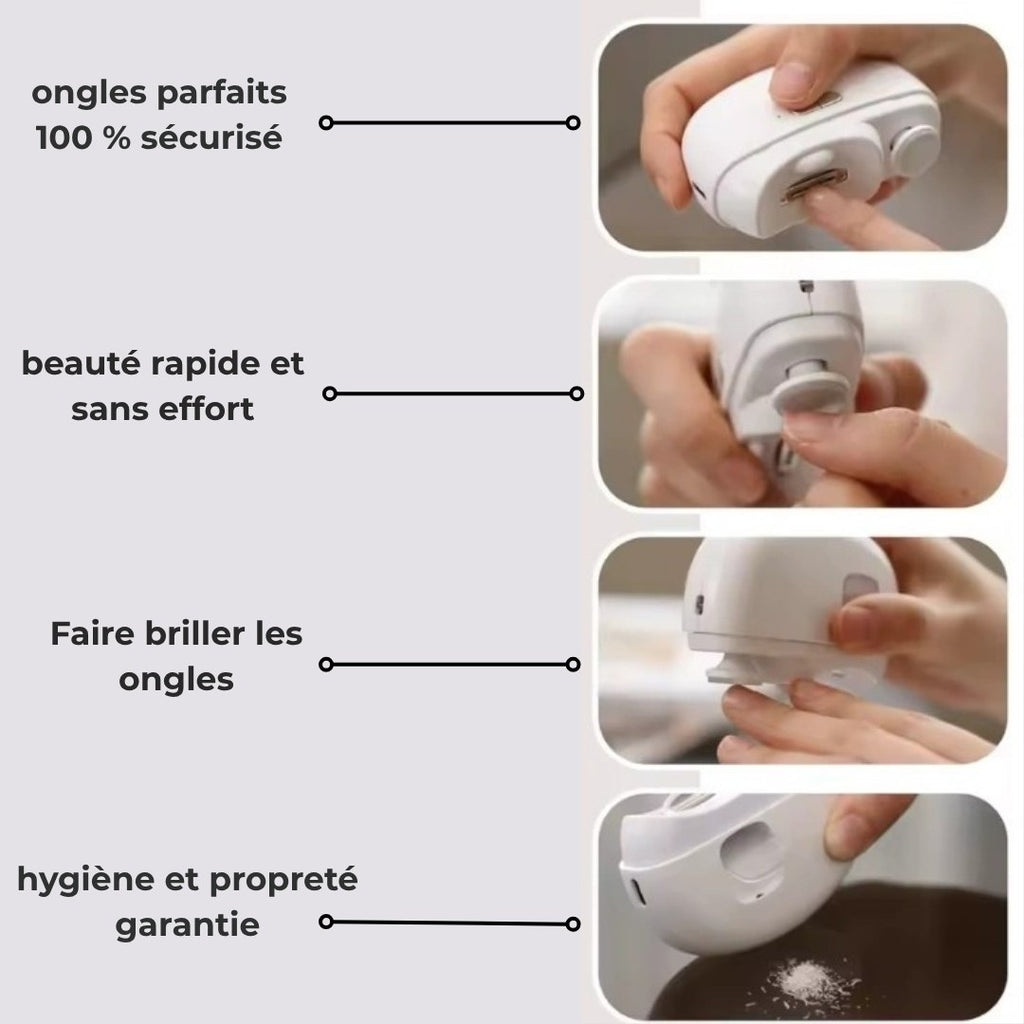 ongles parfaits
100 % sécurisé

beauté rapide et
sans effort

Faire briller les
ongles

hygiène et propreté
garantie