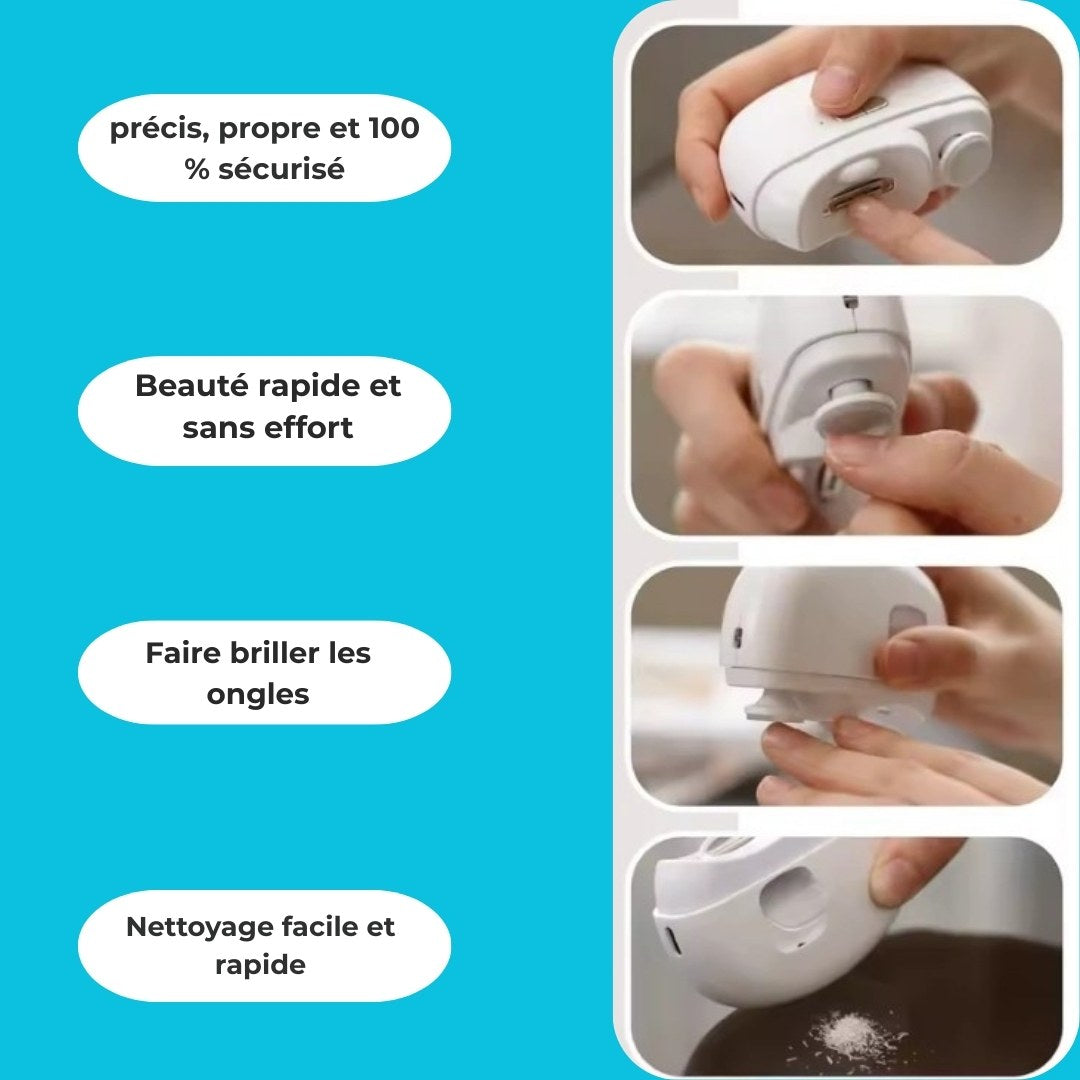 précis, propre et 100 % sécurisé

Beauté rapide et sans effort

Faire briller les ongles

Nettoyage facile et rapide